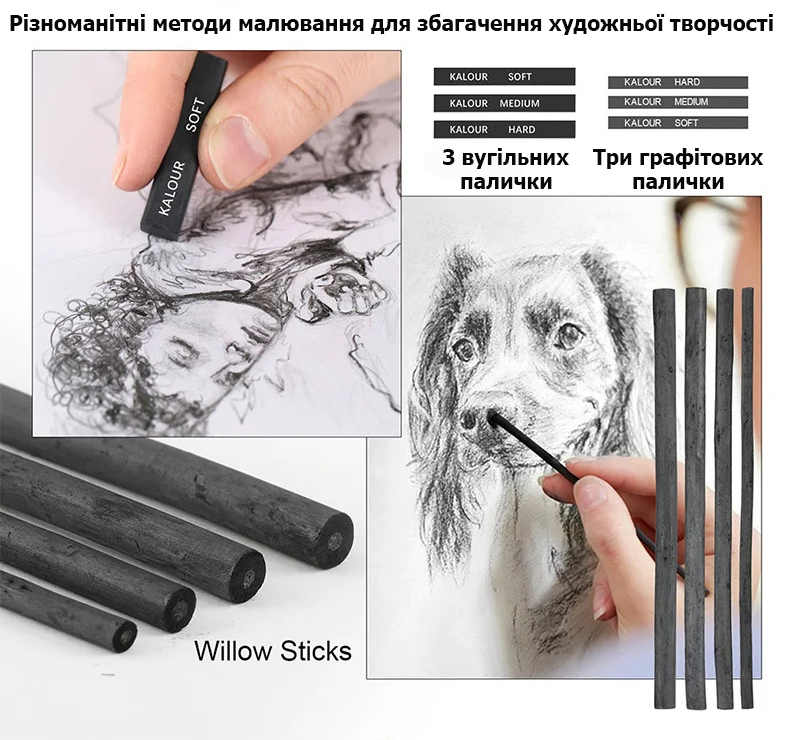 Різноманітні методи малювання для збагачення художньої творчості

KALOUR SOFT

KALOUR SOFT
KALOUR MEDIUM
KALOUR HARD

3 вугільних палички

KALOUR HARD
KALOUR MEDIUM
KALOUR SOFT

Три графітових палички

Willow Sticks