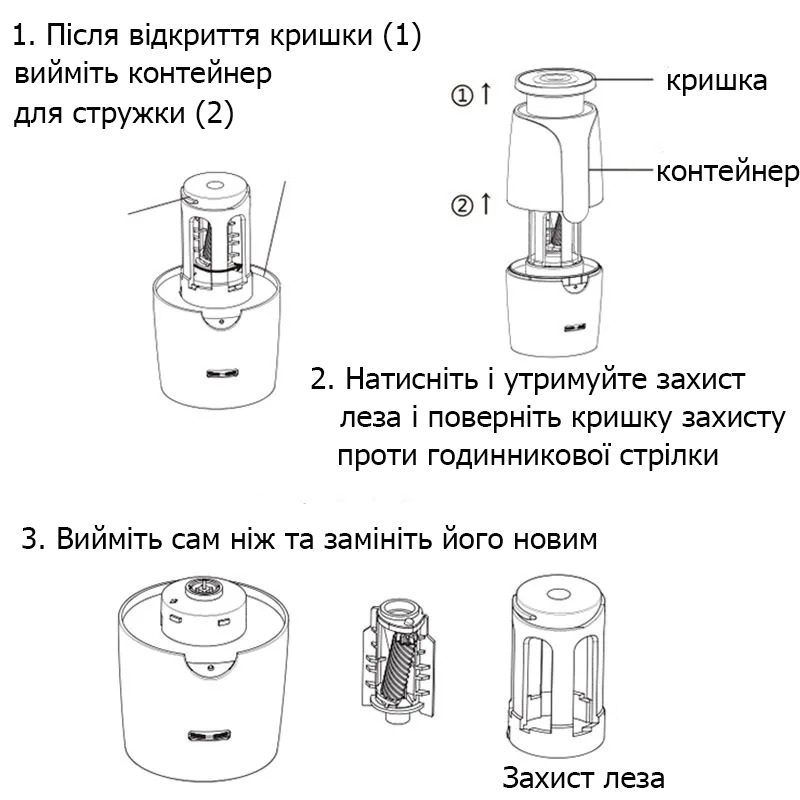 1. Після відкриття кришки (1) вийміть контейнер для стружки (2)

① ↑

кришка

контейнер

② ↑

2. Натисніть і утримуйте захист леза і поверніть кришку захисту проти годинникової стрілки

3. Вийміть сам ніж та замініть його новим

Захист леза